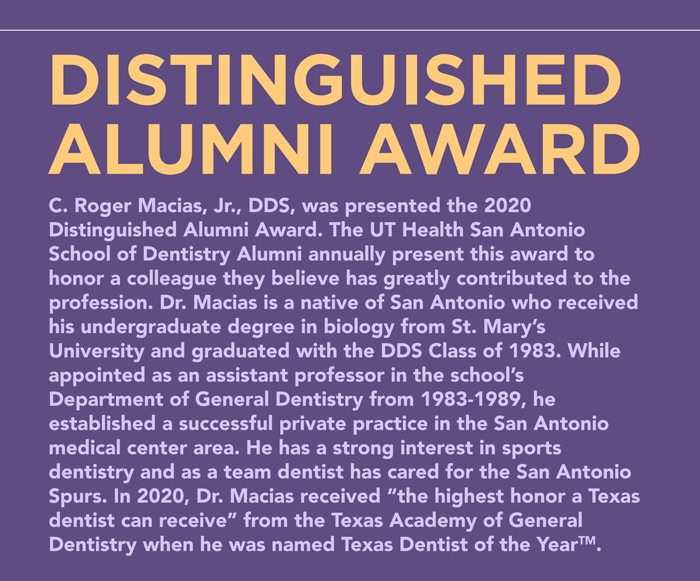 DISTINGUISHED ALUMNI AWARD

C. Roger Macias, Jr., DDS, was presented the 2020 Distinguished Alumni Award. The UT Health San Antonio School of Dentistry Alumni annually present this award to honor a colleague they believe has greatly contributed to the profession. Dr. Macias is a native of San Antonio who received his undergraduate degree in biology from St. Mary's University and graduated with the DDS Class of 1983. While appointed as an assistant professor in the school's Department of General Dentistry from 1983-1989, he established a successful private practice in the San Antonio medical center area. He has a strong interest in sports dentistry and as a team dentist has cared for the San Antonio Spurs. In 2020, Dr. Macias received "the highest honor a Texas dentist can receive" from the Texas Academy of General Dentistry when he was named Texas Dentist of the Year™.