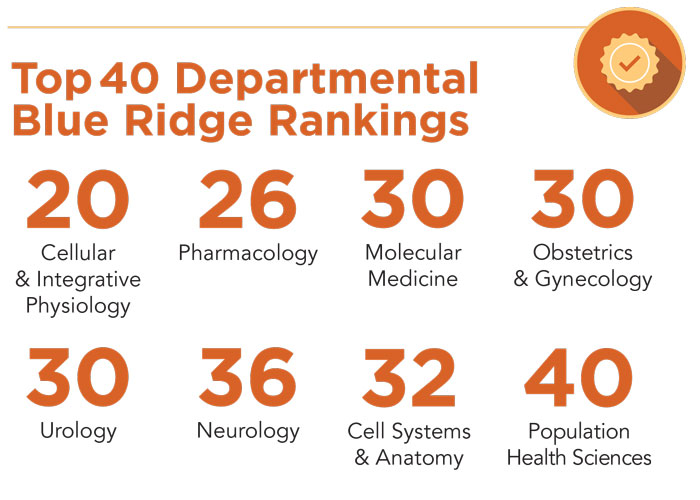 Top 40 Departmental Blue Ridge Rankings

20
Cellular & Integrative Physiology

26
Pharmacology

30
Molecular Medicine

30
Obstetrics & Gynecology

30
Urology

36
Neurology

32
Cell Systems & Anatomy

40
Population Health Sciences