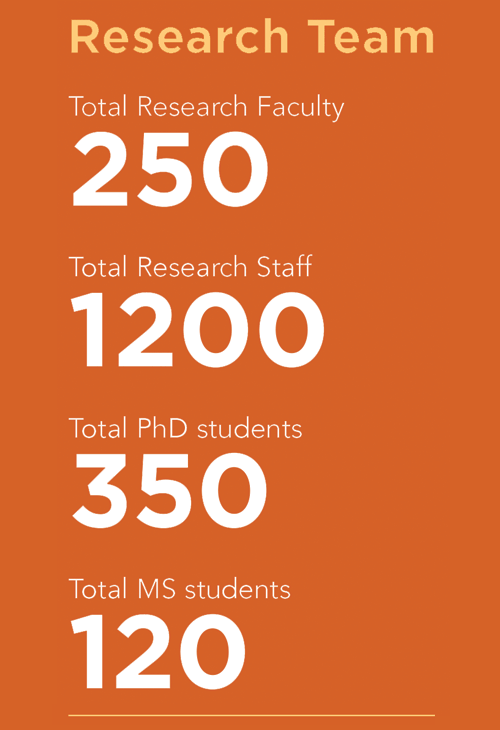 Research Team

Total Research Faculty
250

Total Research Staff
1200

Total PhD students
350

Total MS students
120