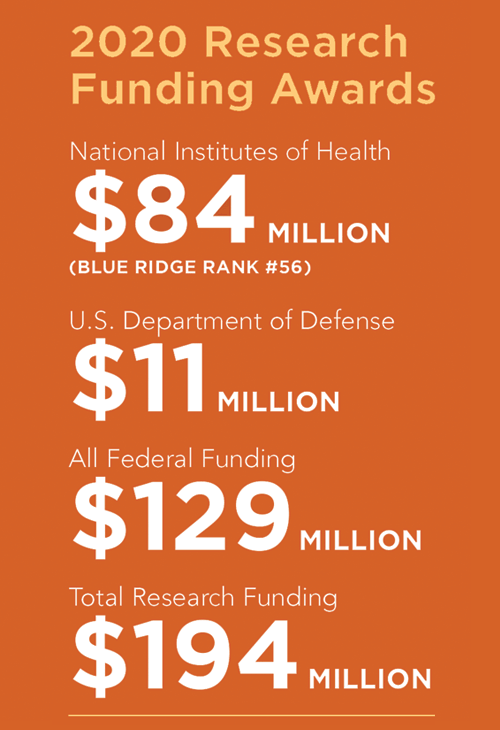 2020 Research Funding Awards

National Institutes of Health

\$84 MILLION

(BLUE RIDGE RANK #56)

U.S. Department of Defense

\$11 MILLION

All Federal Funding

\$129 MILLION

Total Research Funding

\$194 MILLION