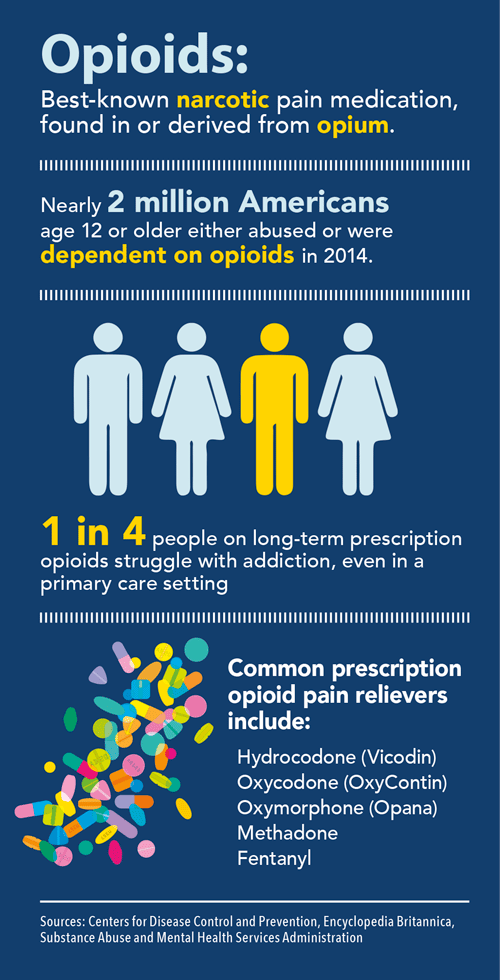 Opioids:

Best-known narcotic pain medication, found in or derived from opium.

Nearly 2 million Americans age 12 or older either abused or were dependent on opioids in 2014.

1 in 4 people on long-term prescription opioids struggle with addiction, even in a primary care setting

Common prescription opioid pain relievers include:

Hydrocodone (Vicodin)
Oxycodone (OxyContin)
Oxymorphone (Opana)
Methadone
Fentanyl

Sources: Centers for Disease Control and Prevention, Encyclopedia Britannica, Substance Abuse and Mental Health Services Administration