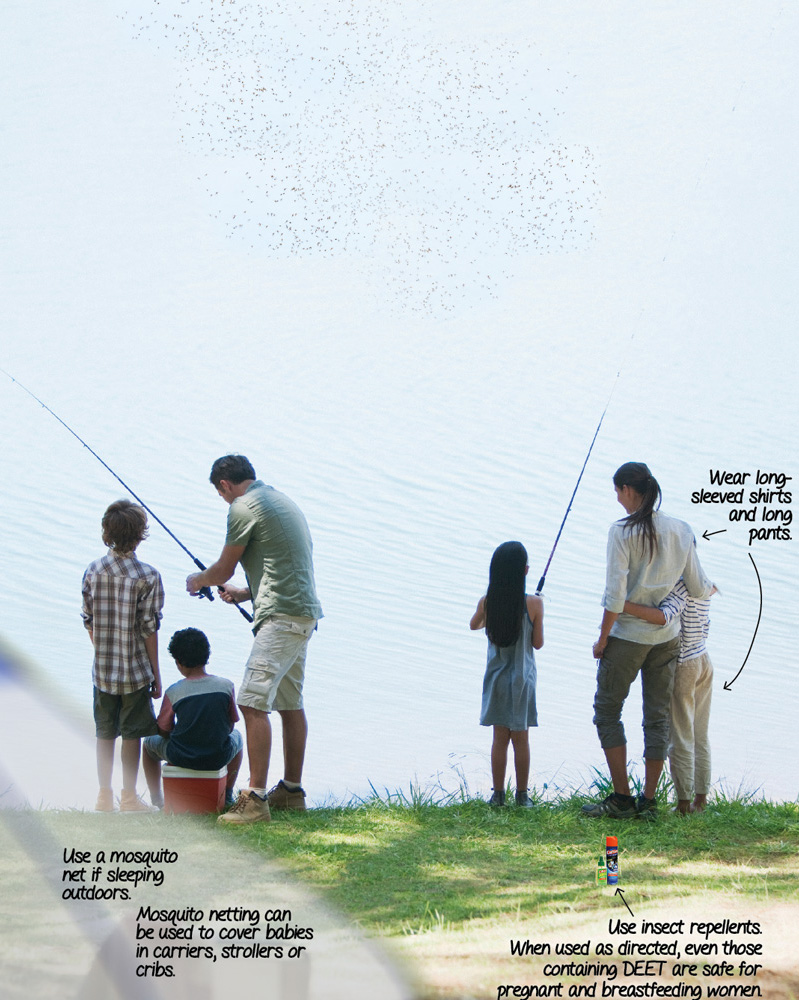 Wear long-sleeved shirts and long pants.

Use a mosquito net if sleeping outdoors.

Mosquito netting can be used to cover babies in carriers, strollers or cribs.

Use insect repellents. When used as directed, even those containing DEET are safe for pregnant and breastfeeding women.