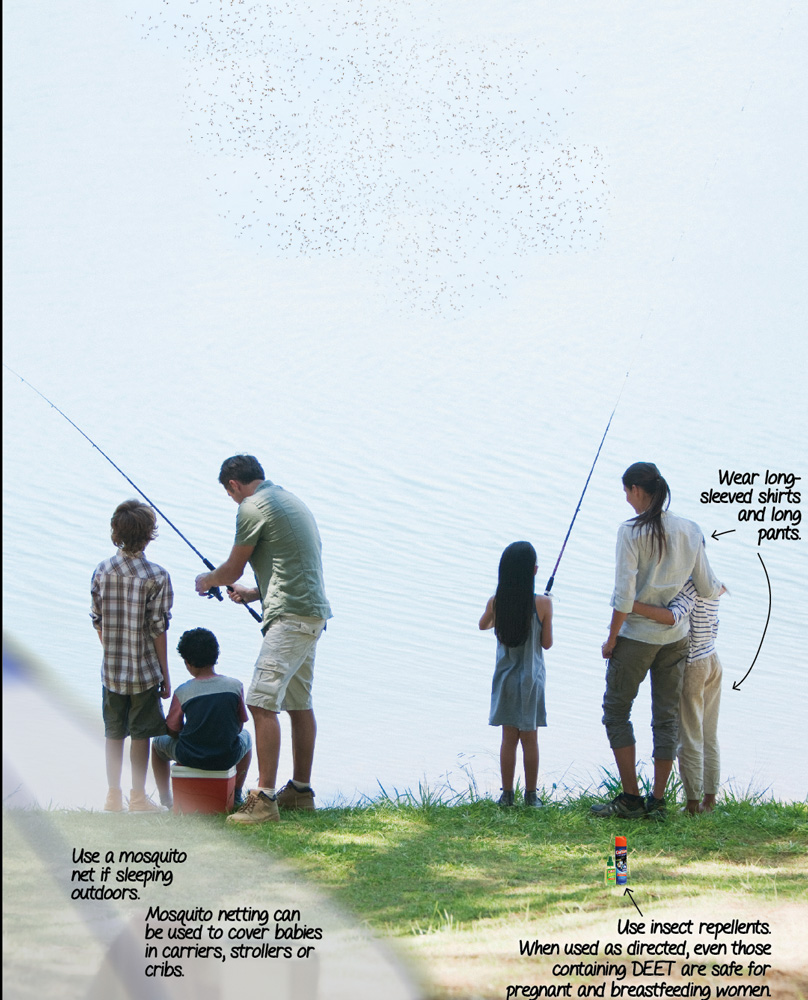 Wear long-sleeved shirts and long pants.

Use a mosquito net if sleeping outdoors.

Mosquito netting can be used to cover babies in carriers, strollers or cribs.

Use insect repellents. When used as directed, even those containing DEET are safe for pregnant and breastfeeding women.